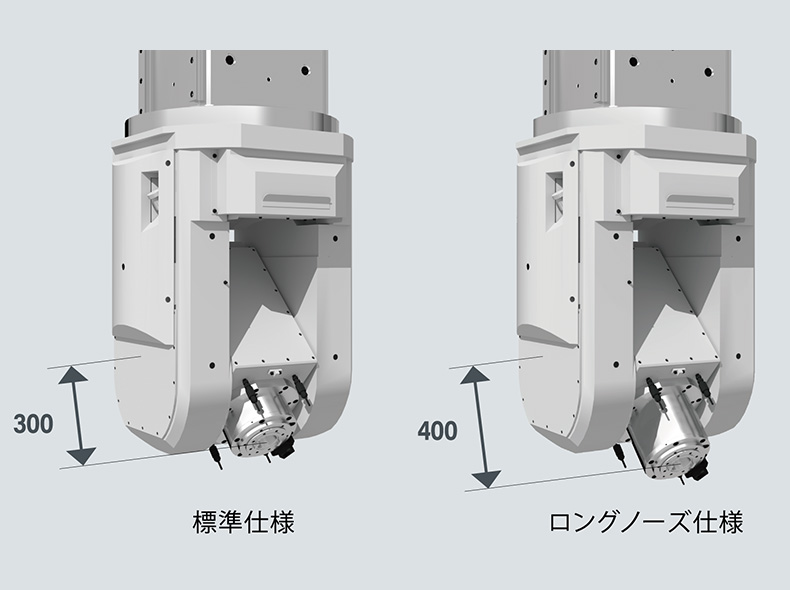 300

標準仕様

400

ロングノーズ仕様